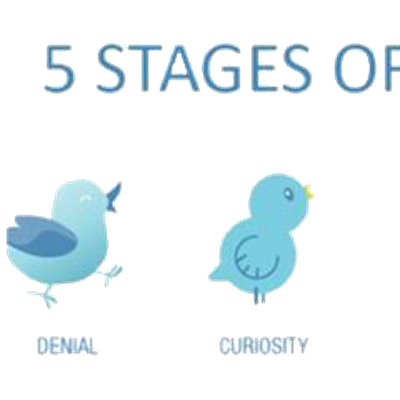 5 STAGES OF

DENIAL

CURIOSITY